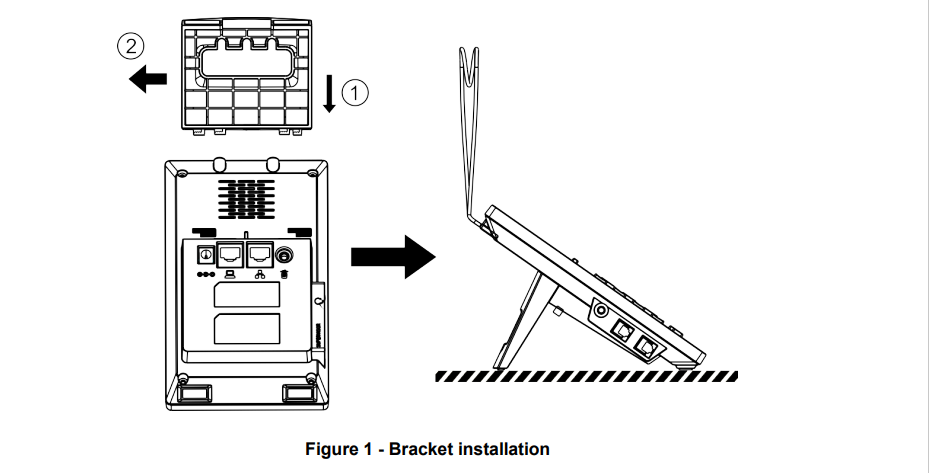 ②
①

Figure 1 - Bracket installation